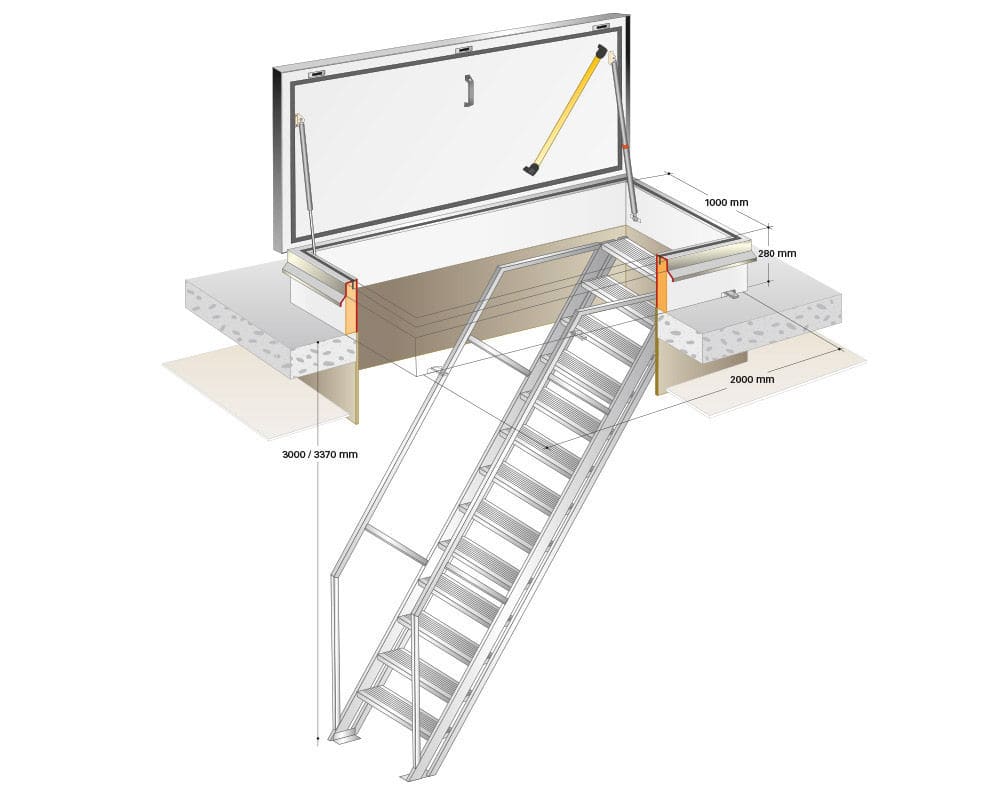 1000 mm
280 mm
2000 mm
3000 / 3370 mm