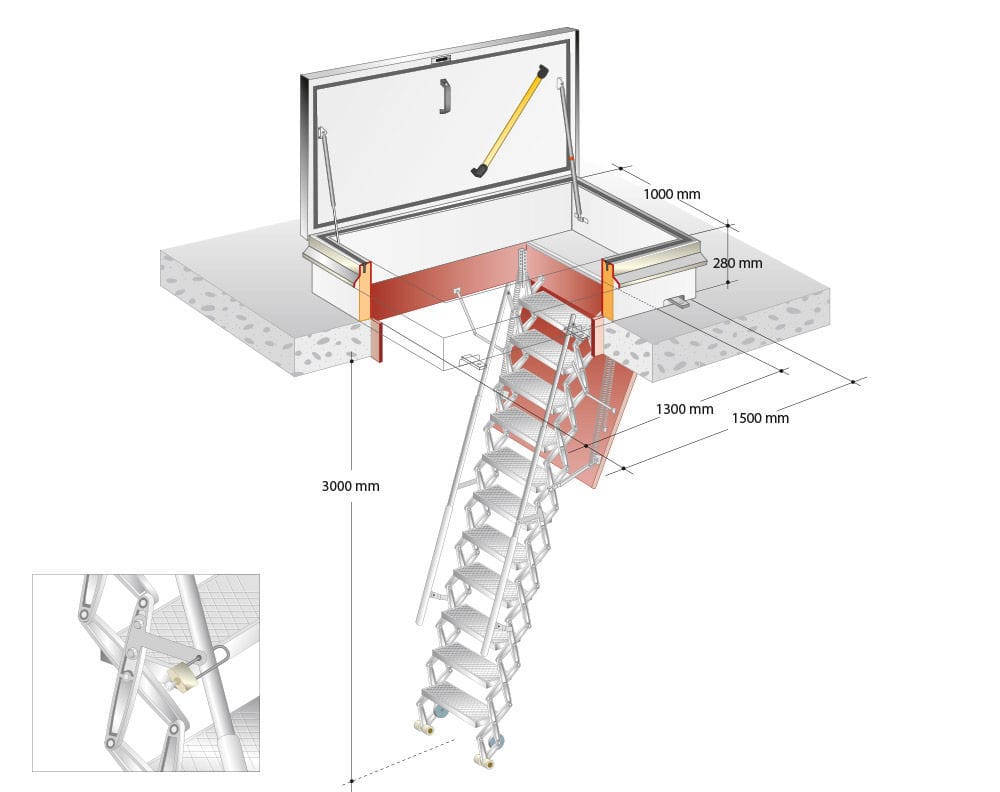 1000 mm

280 mm

1300 mm

1500 mm

3000 mm