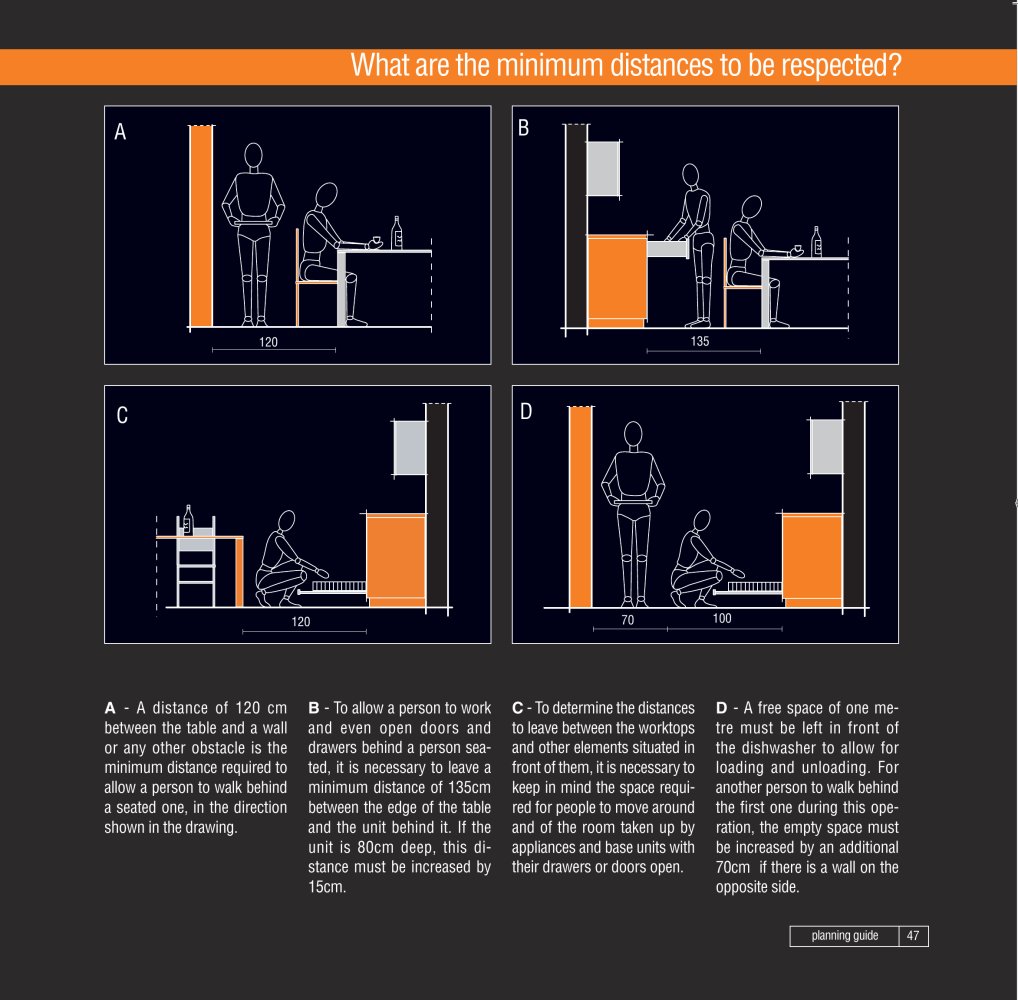 What are the minimum distances to be respected?

A

120

B

135

C

120

D

70

100

**A** - A distance of 120 cm between the table and a wall or any other obstacle is the minimum distance required to allow a person to walk behind a seated one, in the direction shown in the drawing.

**B** - To allow a person to work and even open doors and drawers behind a person seated, it is necessary to leave a minimum distance of 135cm between the edge of the table and the unit behind it. If the unit is 80cm deep, this distance must be increased by 15cm.

**C** - To determine the distances to leave between the worktops and other elements situated in front of them, it is necessary to keep in mind the space required for people to move around and of the room taken up by appliances and base units with their drawers or doors open.

**D** - A free space of one metre must be left in front of the dishwasher to allow for loading and unloading. For another person to walk behind the first one during this operation, the empty space must be increased by an additional 70cm if there is a wall on the opposite side.

planning guide 47