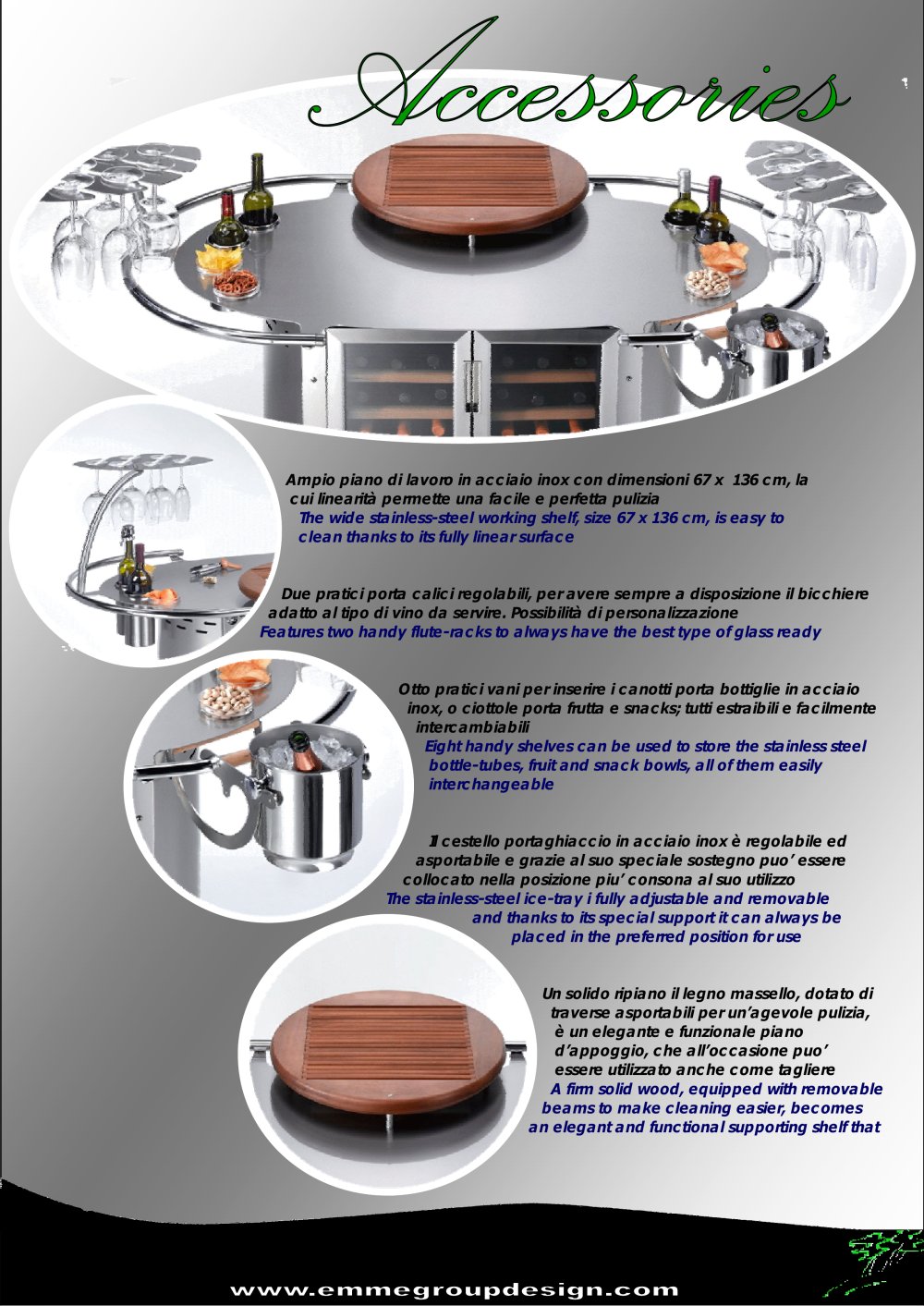 Accessories

Ampio piano di lavoro in acciaio inox con dimensioni 67 x 136 cm, la cui linearità permette una facile e perfetta pulizia
The wide stainless-steel working shelf, size 67 x 136 cm, is easy to clean thanks to its fully linear surface

Due pratici porta calici regolabili, per avere sempre a disposizione il bicchiere adatto al tipo di vino da servire. Possibilità di personalizzazione
Features two handy flute-racks to always have the best type of glass ready

Otto pratici vani per inserire i canotti porta bottiglie in acciaio inox, o ciottole porta frutta e snacks; tutti estraibili e facilmente intercambiabili
Eight handy shelves can be used to store the stainless steel bottle-tubes, fruit and snack bowls, all of them easily interchangeable

Il cestello portaghiaccio in acciaio inox è regolabile ed asportabile e grazie al suo speciale sostegno puo' essere collocato nella posizione piu' consona al suo utilizzo
The stainless-steel ice-tray i fully adjustable and removable and thanks to its special support it can always be placed in the preferred position for use

Un solido ripiano il legno massello, dotato di traverse asportabili per un'agevole pulizia, è un elegante e funzionale piano d'appoggio, che all'occasione puo' essere utilizzato anche come tagliere
A firm solid wood, equipped with removable beams to make cleaning easier, becomes an elegant and functional supporting shelf that

www.emmegroupdesign.com